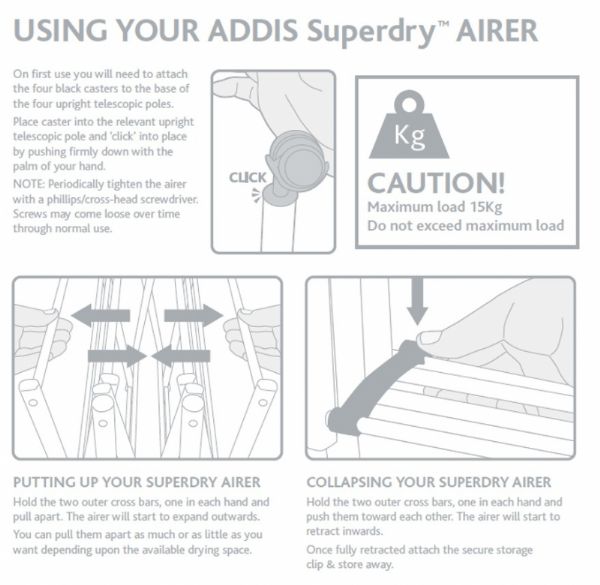 USING YOUR ADDIS Superdry™ AIRER

On first use you will need to attach the four black casters to the base of the four upright telescopic poles.

Place caster into the relevant upright telescopic pole and 'click' into place by pushing firmly down with the palm of your hand.

NOTE: Periodically tighten the airer with a phillips/cross-head screwdriver. Screws may come loose over time through normal use.

CLICK

Kg

CAUTION!

Maximum load 15Kg
Do not exceed maximum load

PUTTING UP YOUR SUPERDRY AIRER

Hold the two outer cross bars, one in each hand and pull apart. The airer will start to expand outwards.

You can pull them apart as much or as little as you want depending upon the available drying space.

COLLAPSING YOUR SUPERDRY AIRER

Hold the two outer cross bars, one in each hand and push them toward each other. The airer will start to retract inwards.

Once fully retracted attach the secure storage clip & store away.